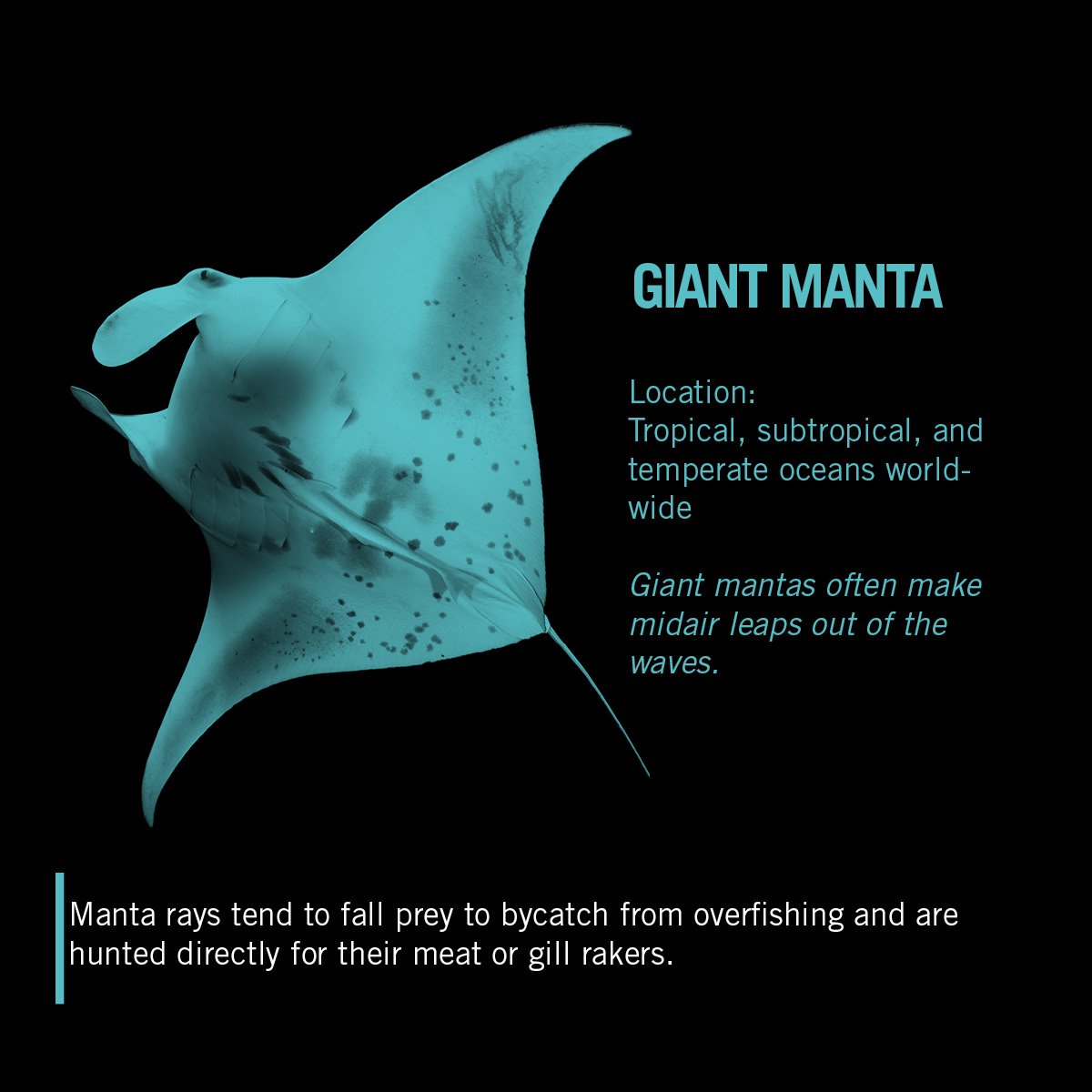 GIANT MANTA

Location:
Tropical, subtropical, and temperate oceans worldwide

Giant mantas often make midair leaps out of the waves.

Manta rays tend to fall prey to bycatch from overfishing and are hunted directly for their meat or gill rakers.