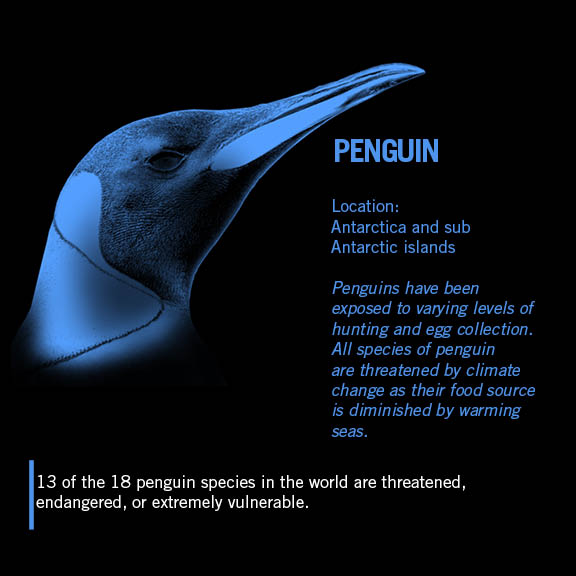 PENGUIN

Location:
Antarctica and sub Antarctic islands

Penguins have been exposed to varying levels of hunting and egg collection. All species of penguin are threatened by climate change as their food source is diminished by warming seas.

13 of the 18 penguin species in the world are threatened, endangered, or extremely vulnerable.